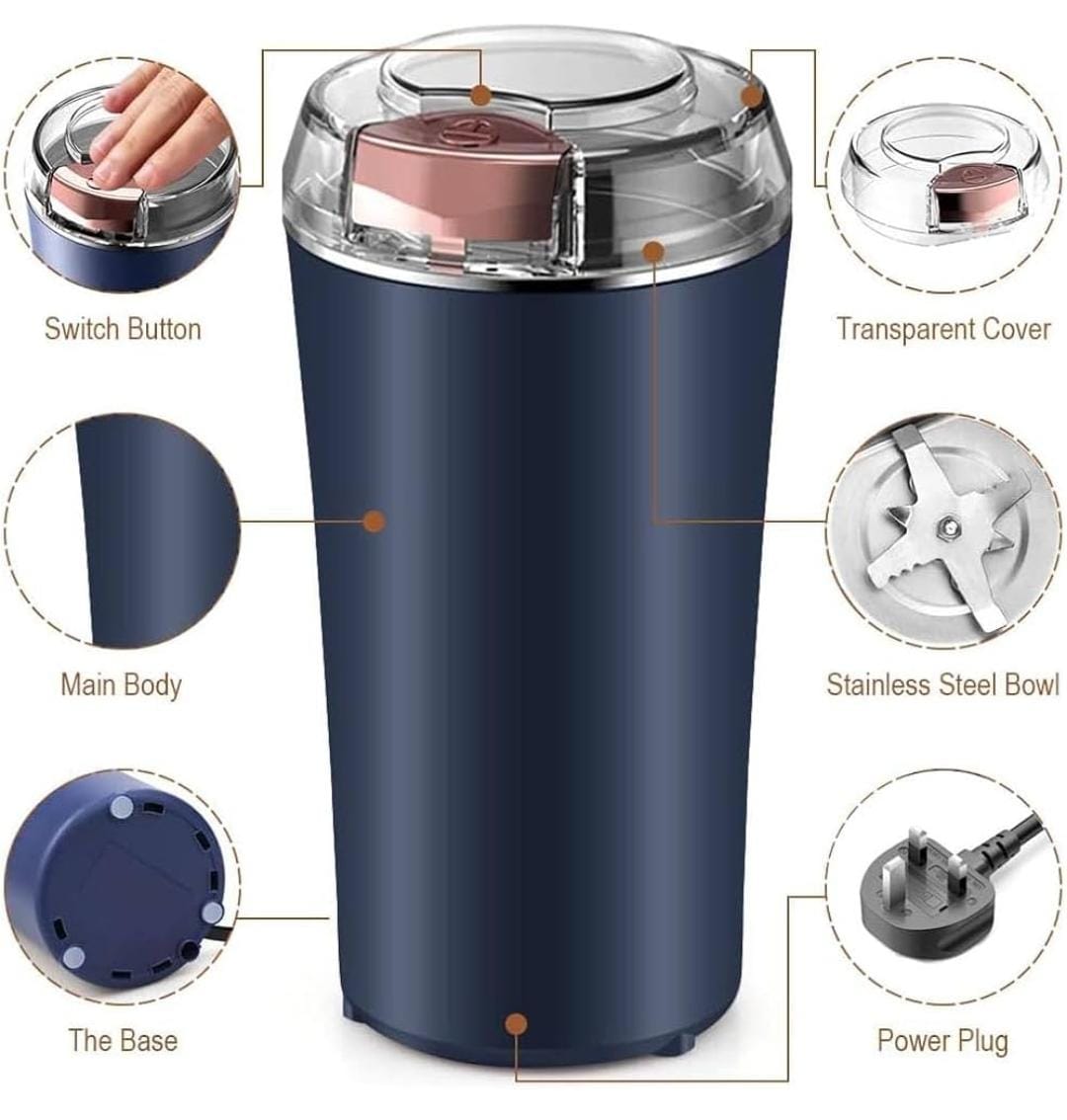 Switch Button

Transparent Cover

Main Body

Stainless Steel Bowl

The Base

Power Plug